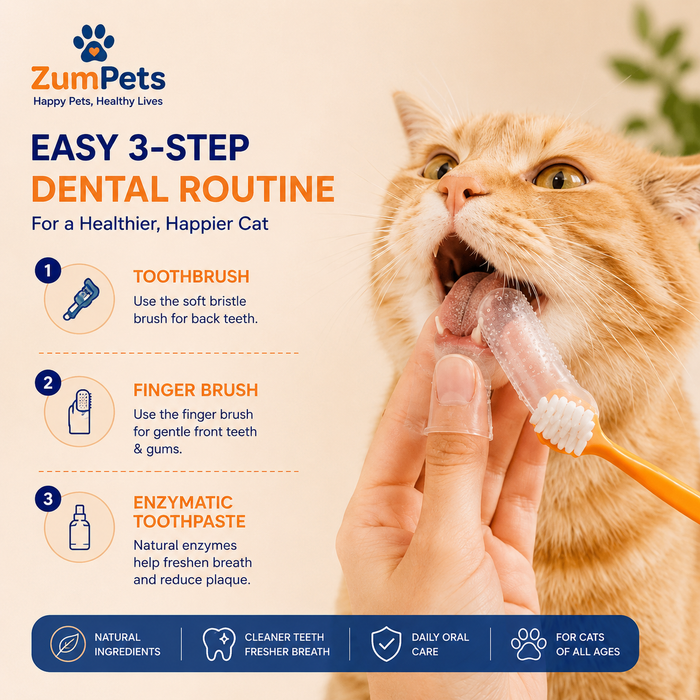 ZumPets
Happy Pets, Healthy Lives

EASY 3-STEP
DENTAL ROUTINE
For a Healthier, Happier Cat

1
TOOTHBRUSH
Use the soft bristle brush for back teeth.

2
FINGER BRUSH
Use the finger brush for gentle front teeth & gums.

3
ENZYMATIC TOOTHPASTE
Natural enzymes help freshen breath and reduce plaque.

NATURAL INGREDIENTS
CLEANER TEETH FRESHER BREATH
DAILY ORAL CARE
FOR CATS OF ALL AGES