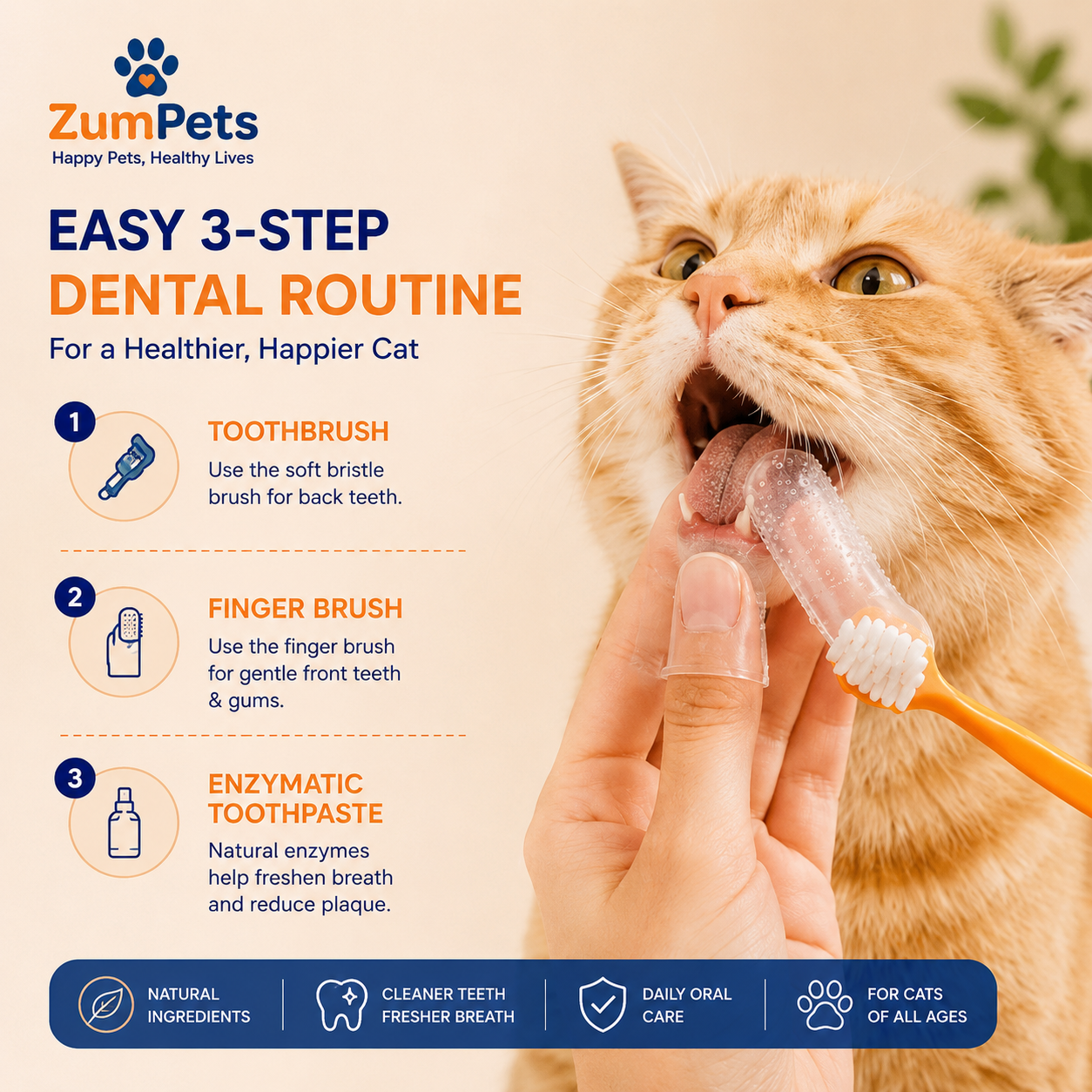 ZumPets
Happy Pets, Healthy Lives

EASY 3-STEP
DENTAL ROUTINE
For a Healthier, Happier Cat

1
TOOTHBRUSH
Use the soft bristle brush for back teeth.

2
FINGER BRUSH
Use the finger brush for gentle front teeth & gums.

3
ENZYMATIC TOOTHPASTE
Natural enzymes help freshen breath and reduce plaque.

NATURAL INGREDIENTS
CLEANER TEETH FRESHER BREATH
DAILY ORAL CARE
FOR CATS OF ALL AGES